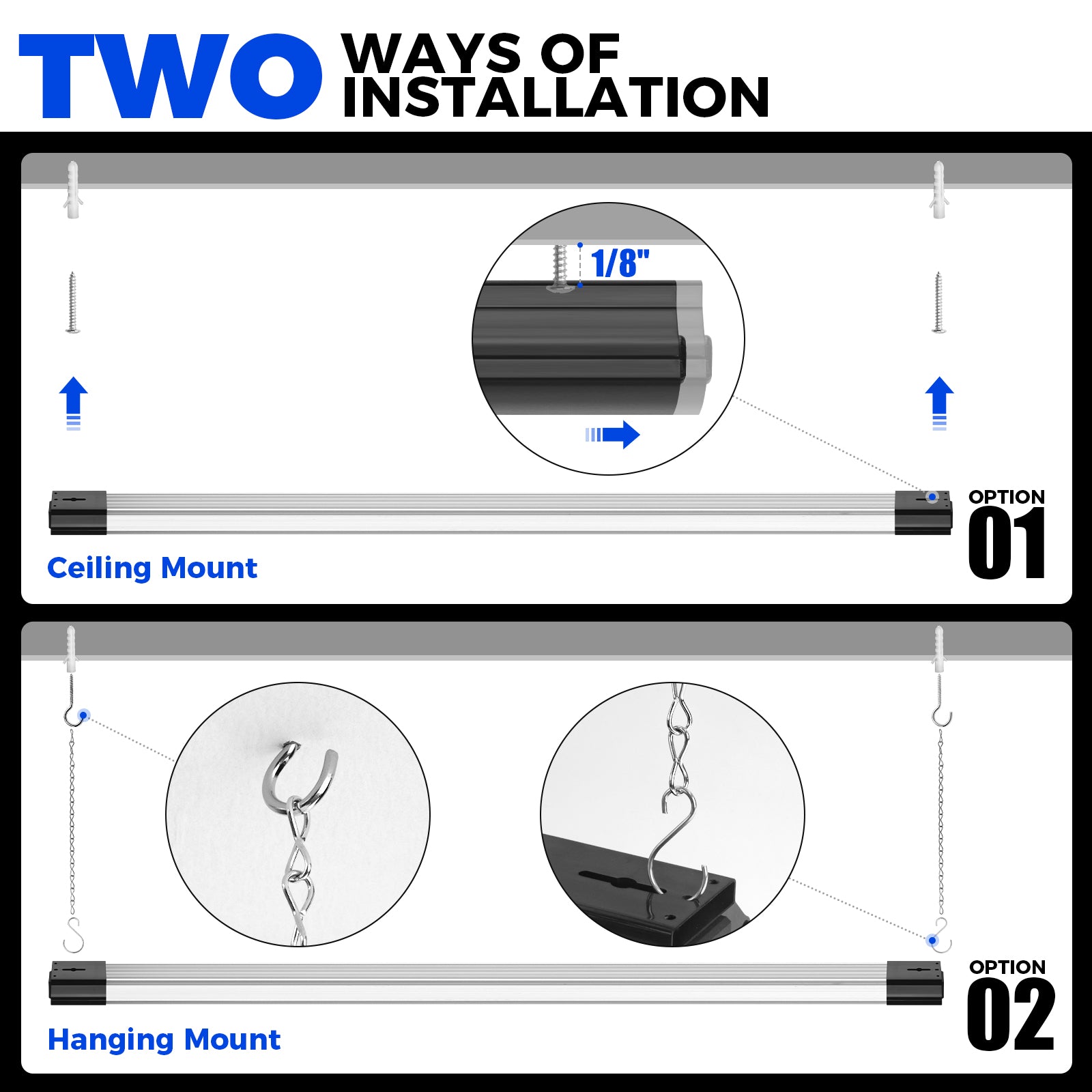 TWO WAYS OF INSTALLATION

1/8"

OPTION
01

Ceiling Mount

OPTION
02

Hanging Mount