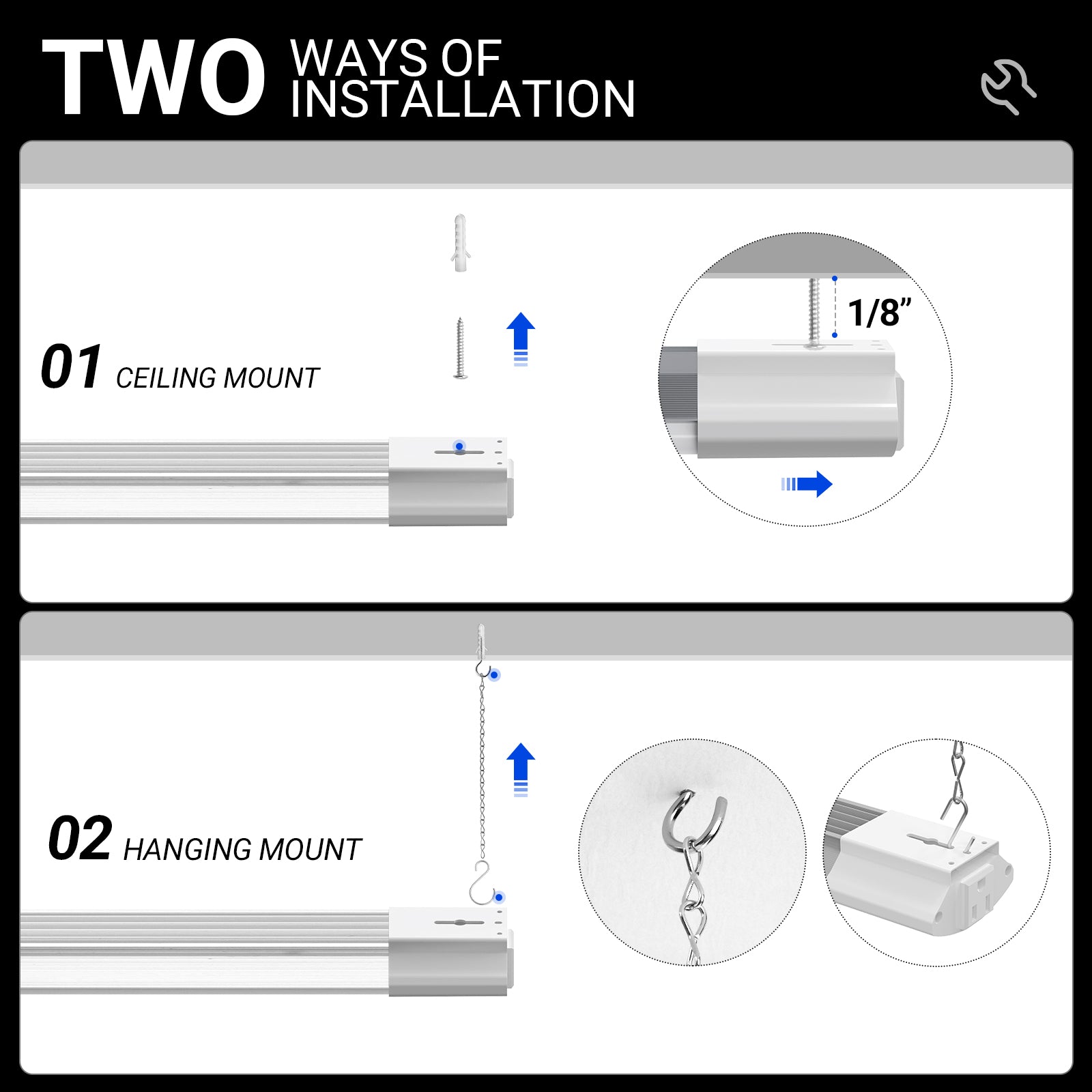 TWO WAYS OF INSTALLATION

01 CEILING MOUNT

1/8”

02 HANGING MOUNT