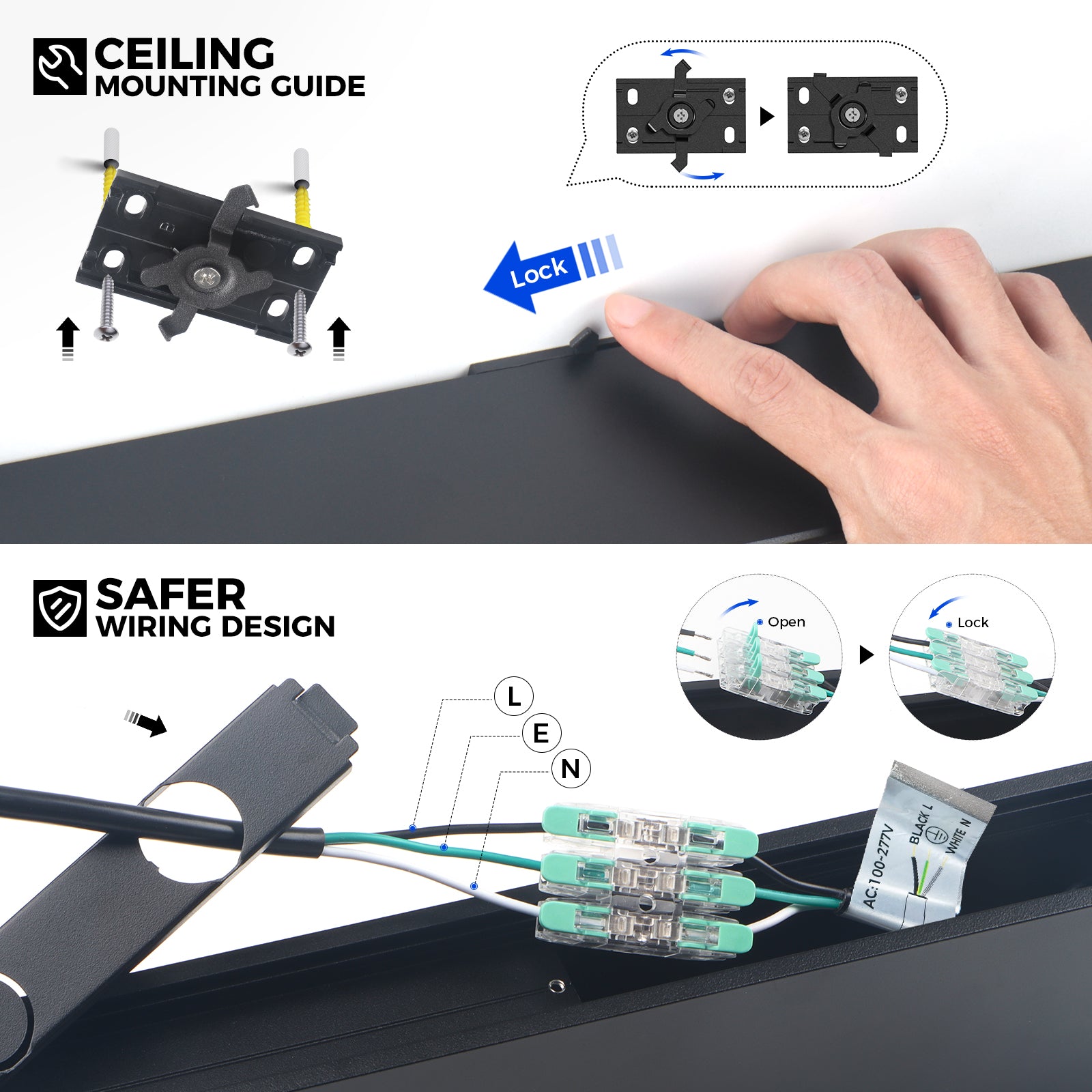 CEILING
MOUNTING GUIDE

Lock

SAFER
WIRING DESIGN

Open

Lock

L

E

N

AC:100-277V
BLACK L
WHITE N