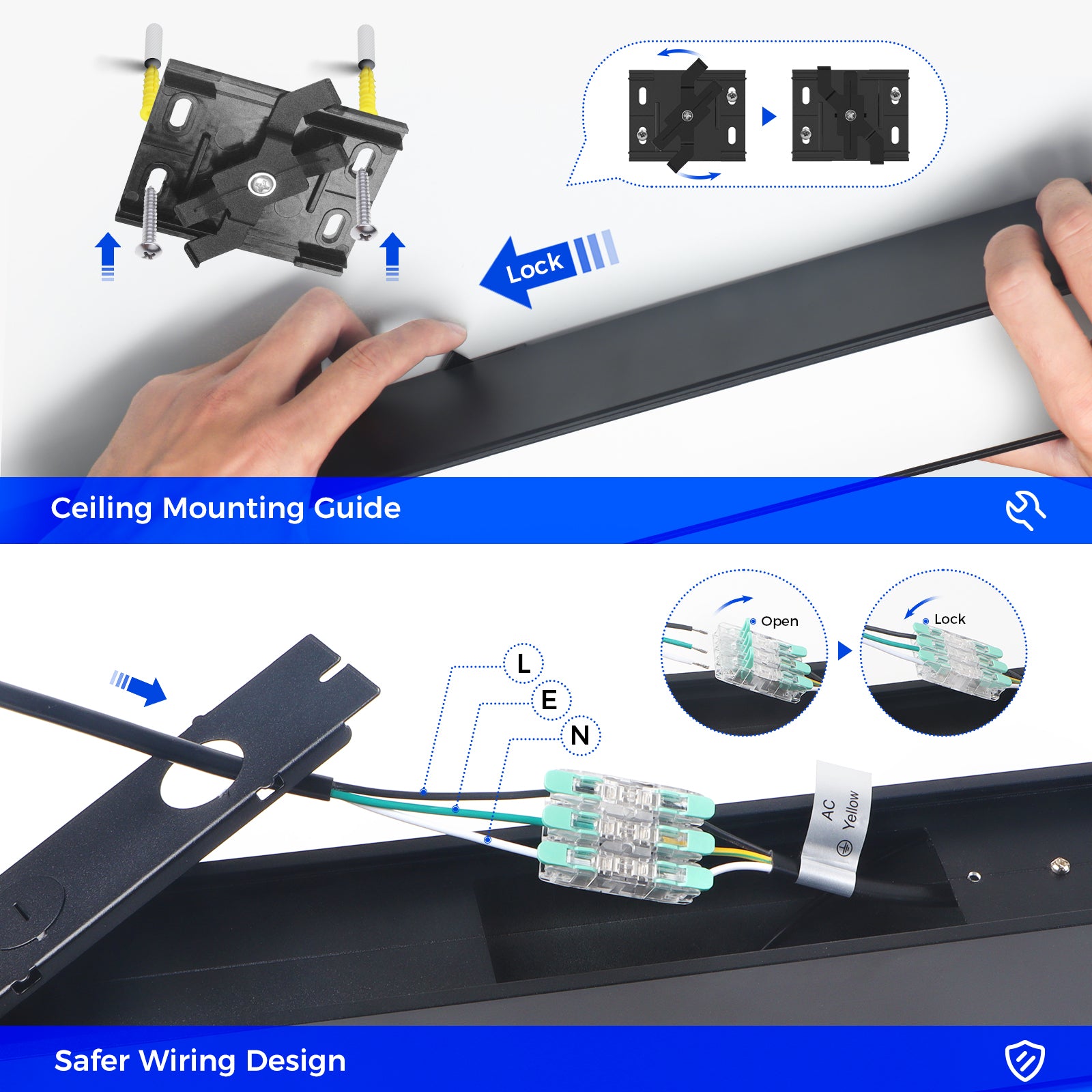 Lock

Ceiling Mounting Guide

Open

Lock

L

E

N

AC

Yellow

Safer Wiring Design