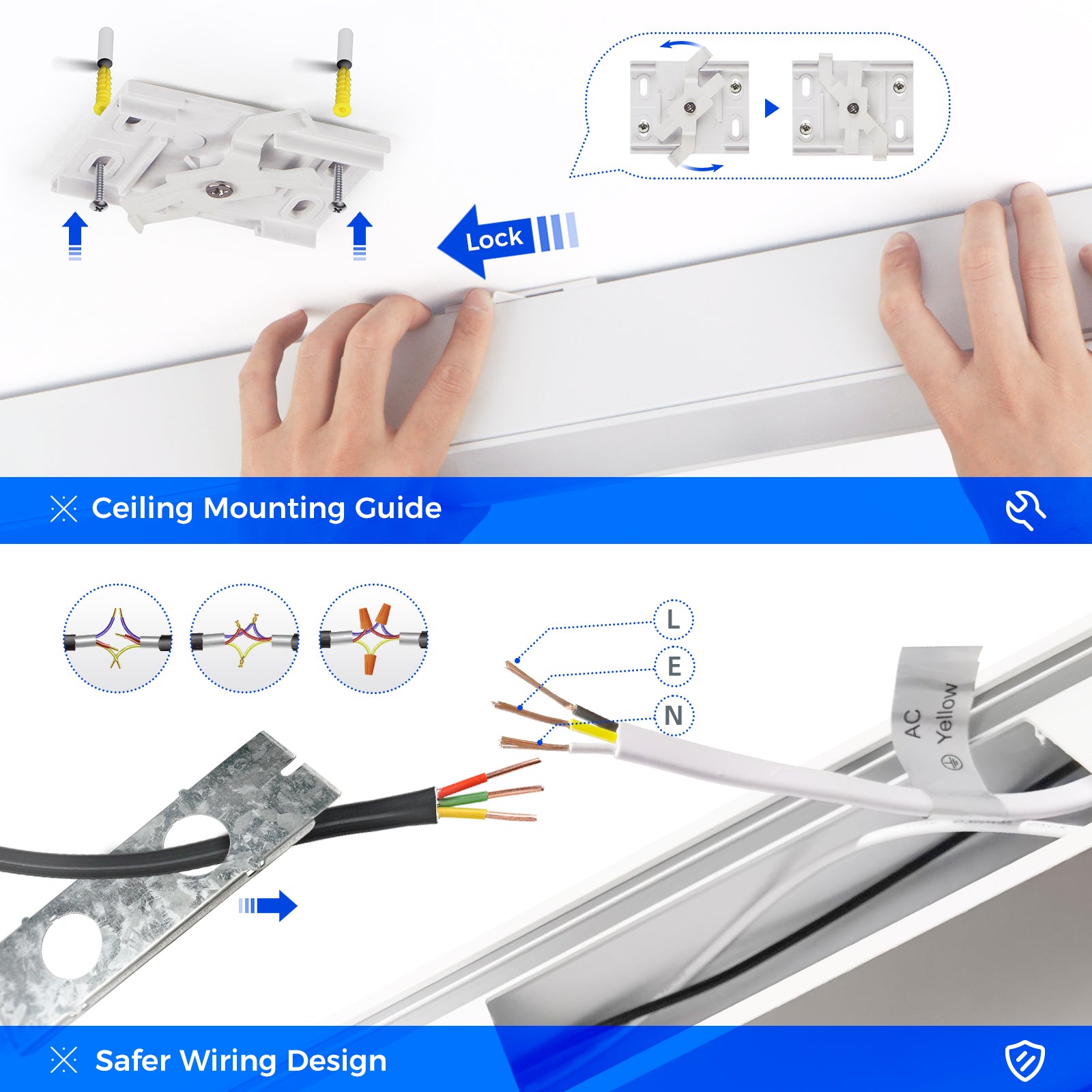 Lock

Ceiling Mounting Guide

L

E

N

AC

Yellow

Safer Wiring Design