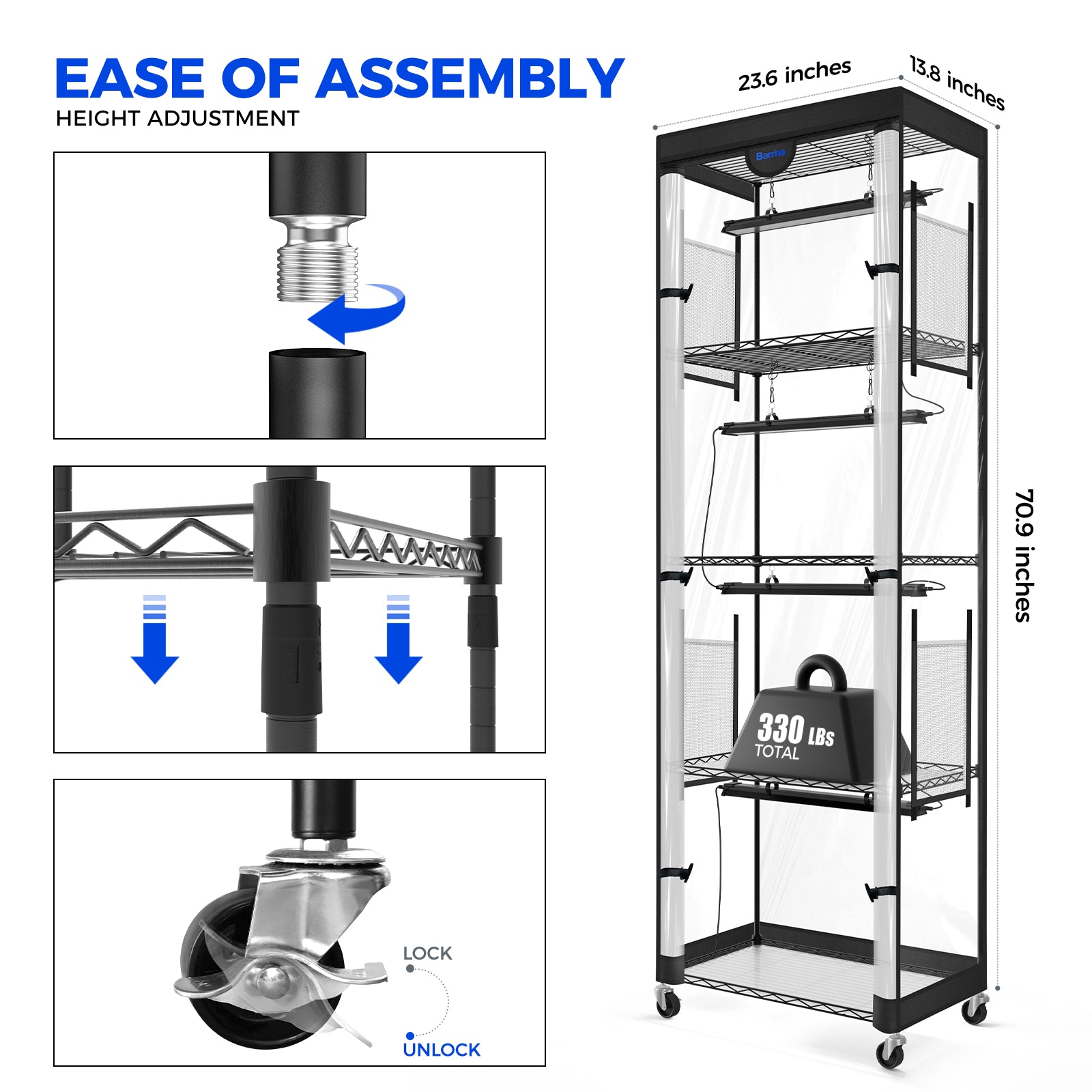 EASE OF ASSEMBLY
HEIGHT ADJUSTMENT

LOCK
UNLOCK

23.6 inches
13.8 inches
70.9 inches

Barrha

330 LBS
TOTAL