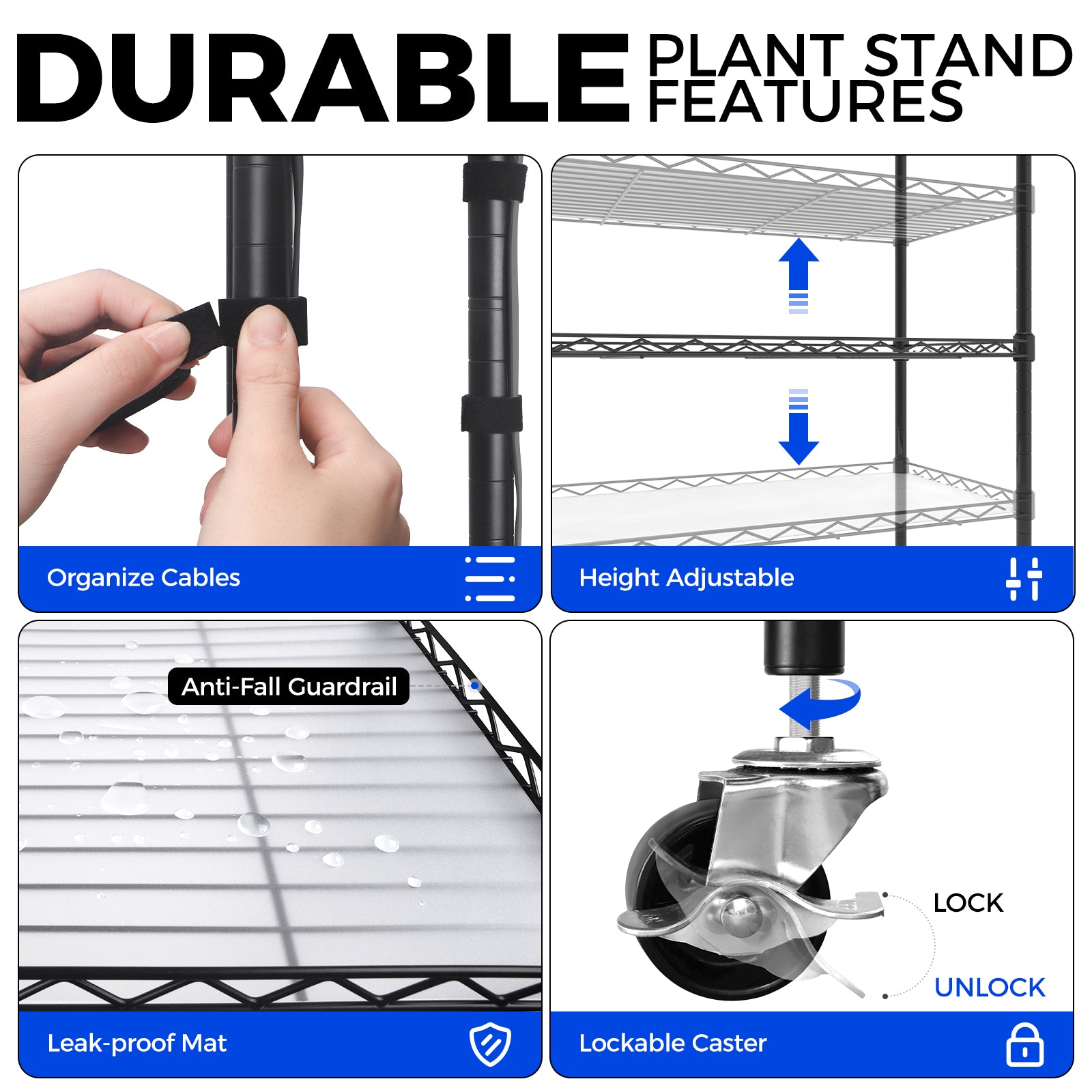 DURABLE PLANT STAND FEATURES

Organize Cables

Height Adjustable

Anti-Fall Guardrail

Leak-proof Mat

LOCK

UNLOCK

Lockable Caster