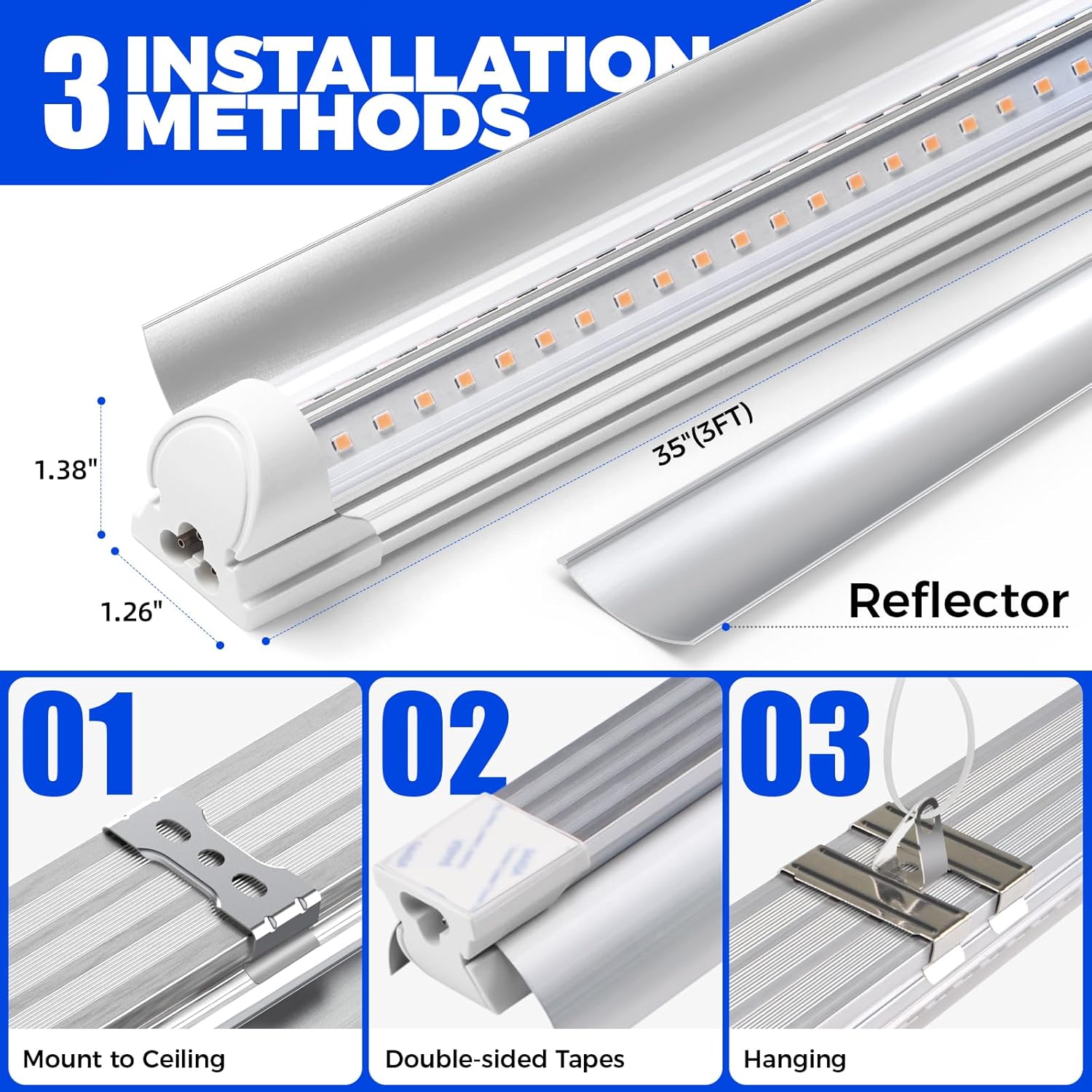 3 INSTALLATION METHODS

1.38"

1.26"

35"(3FT)

Reflector

01

Mount to Ceiling

02

Double-sided Tapes

03

Hanging