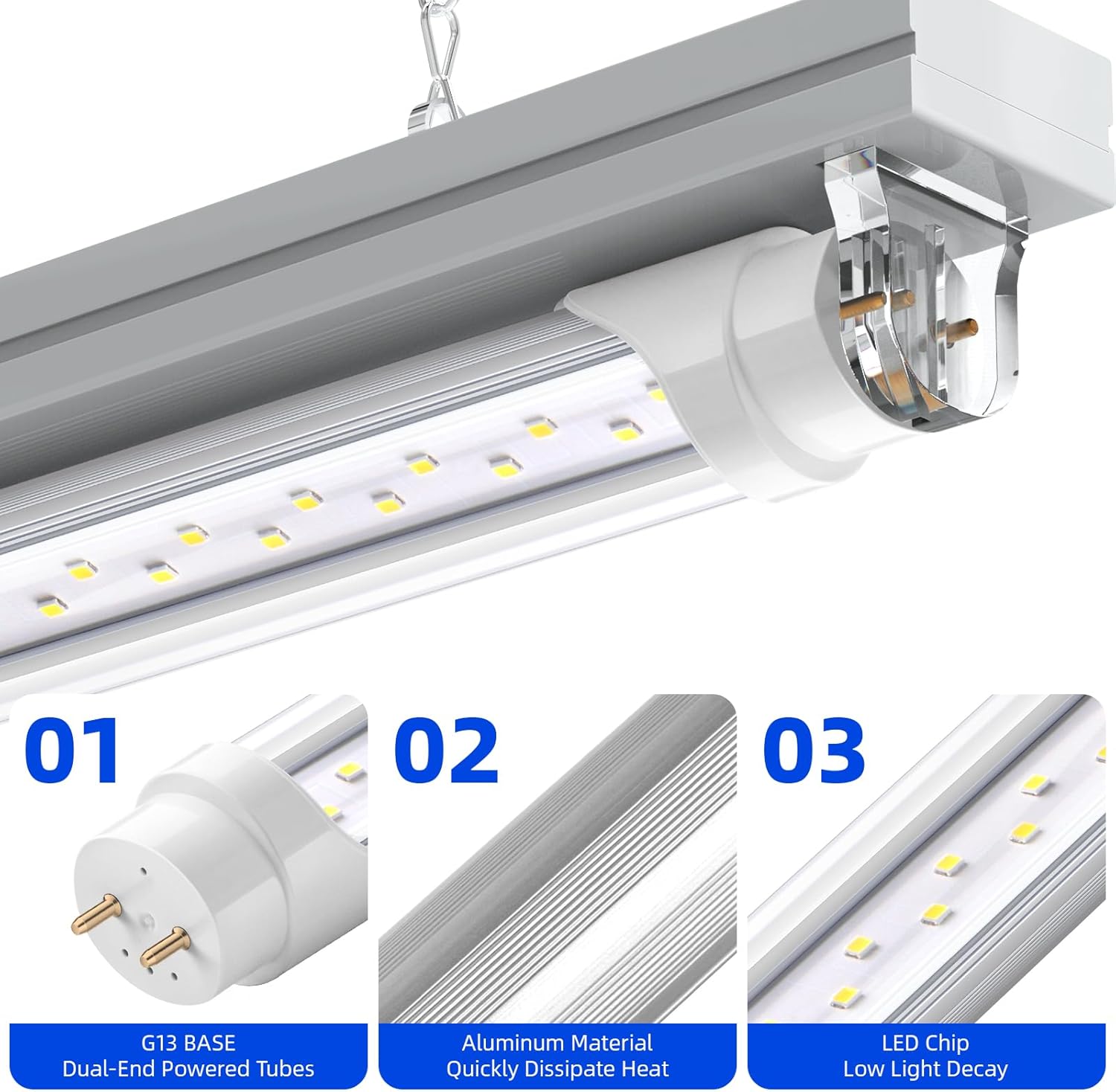 01

G13 BASE
Dual-End Powered Tubes

02

Aluminum Material
Quickly Dissipate Heat

03

LED Chip
Low Light Decay