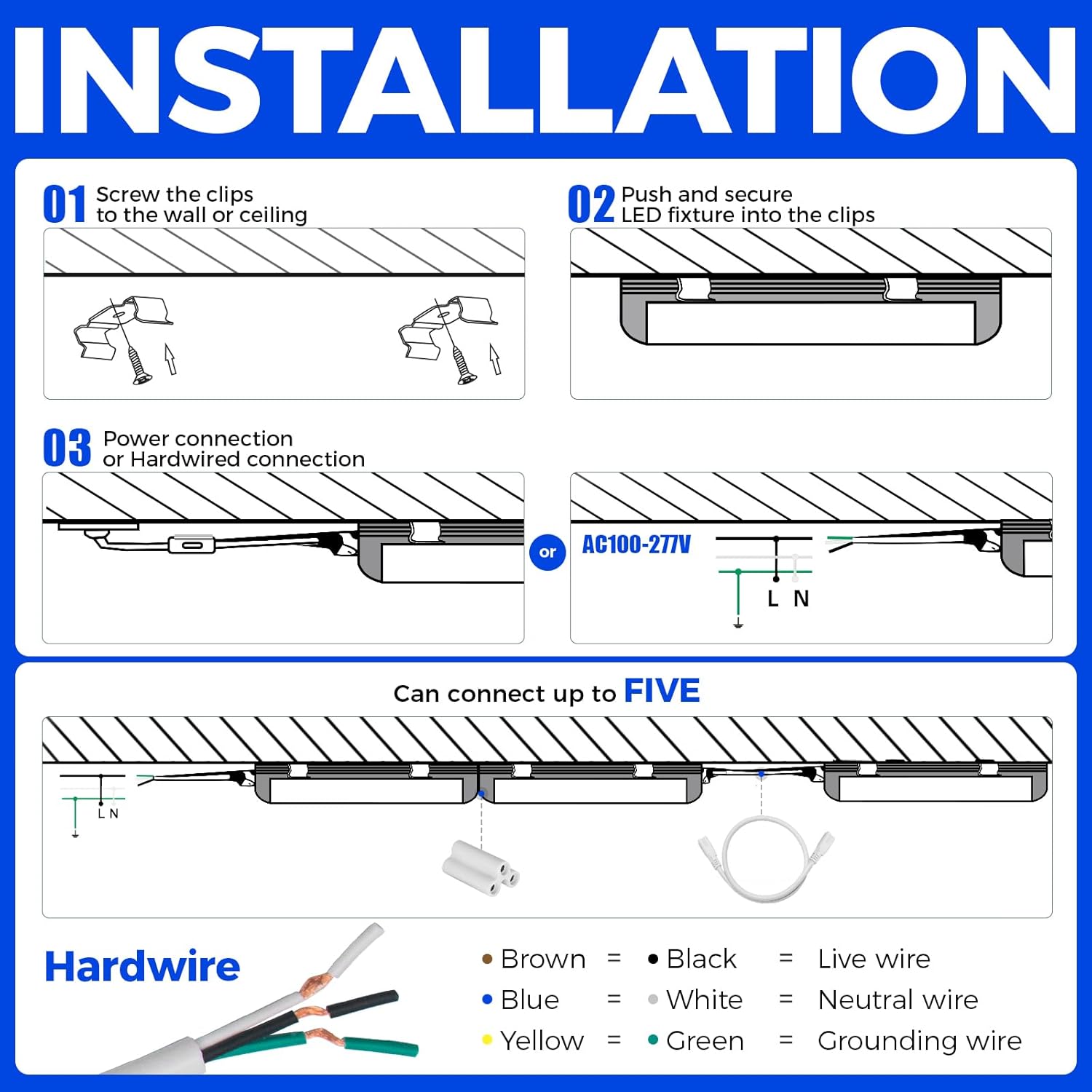 INSTALLATION

01 Screw the clips to the wall or ceiling

02 Push and secure LED fixture into the clips

03 Power connection or Hardwired connection

or

AC100-277V

L N

Can connect up to FIVE

L N

Hardwire

| | | | | |
|---|---|---|---|---|
| Brown | = | Black | = | Live wire |
| Blue | = | White | = | Neutral wire |
| Yellow | = | Green | = | Grounding wire |