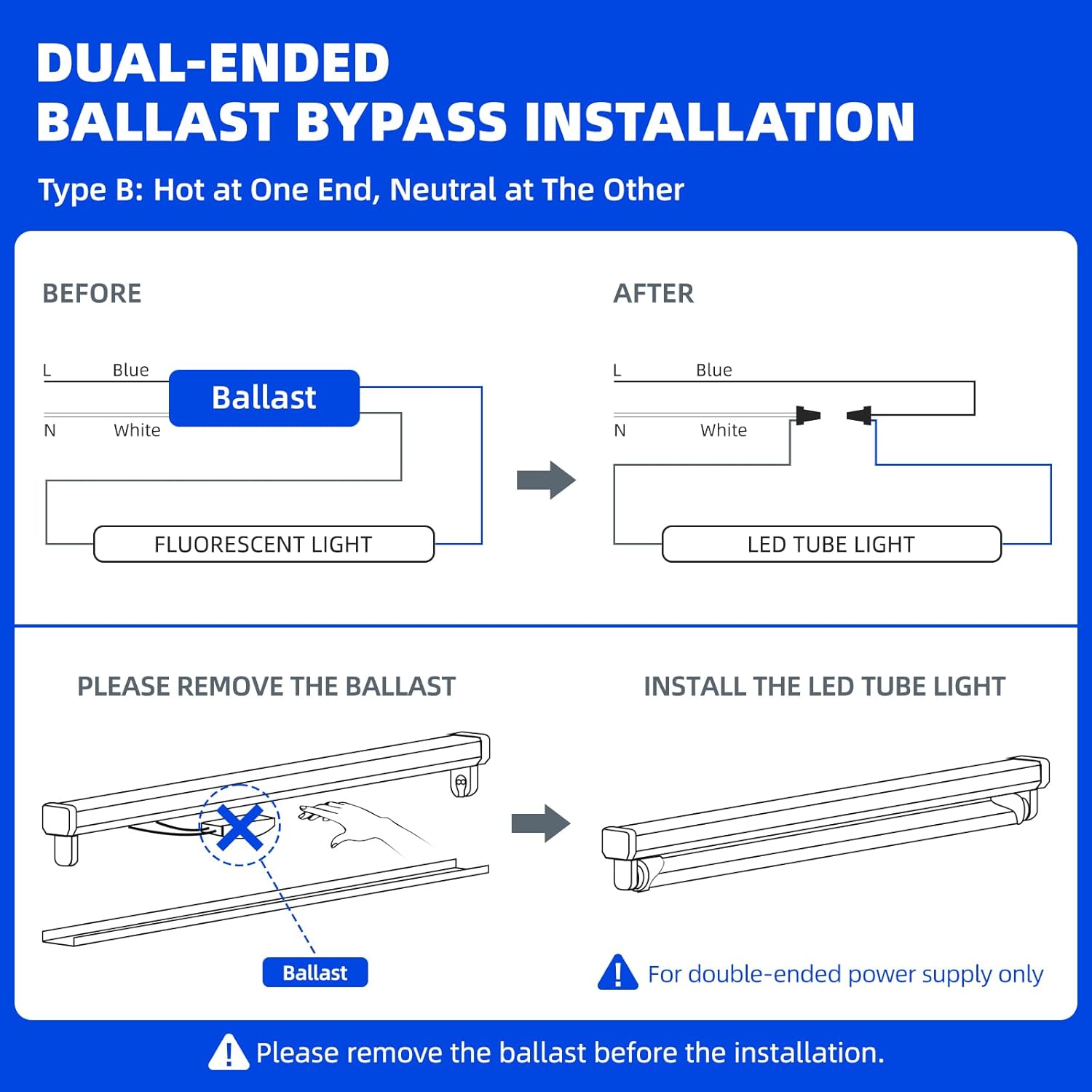 DUAL-ENDED
BALLAST BYPASS INSTALLATION

Type B: Hot at One End, Neutral at The Other

BEFORE

L Blue

Ballast

N White

FLUORESCENT LIGHT

AFTER

L Blue

N White

LED TUBE LIGHT

PLEASE REMOVE THE BALLAST

Ballast

INSTALL THE LED TUBE LIGHT

For double-ended power supply only

Please remove the ballast before the installation.