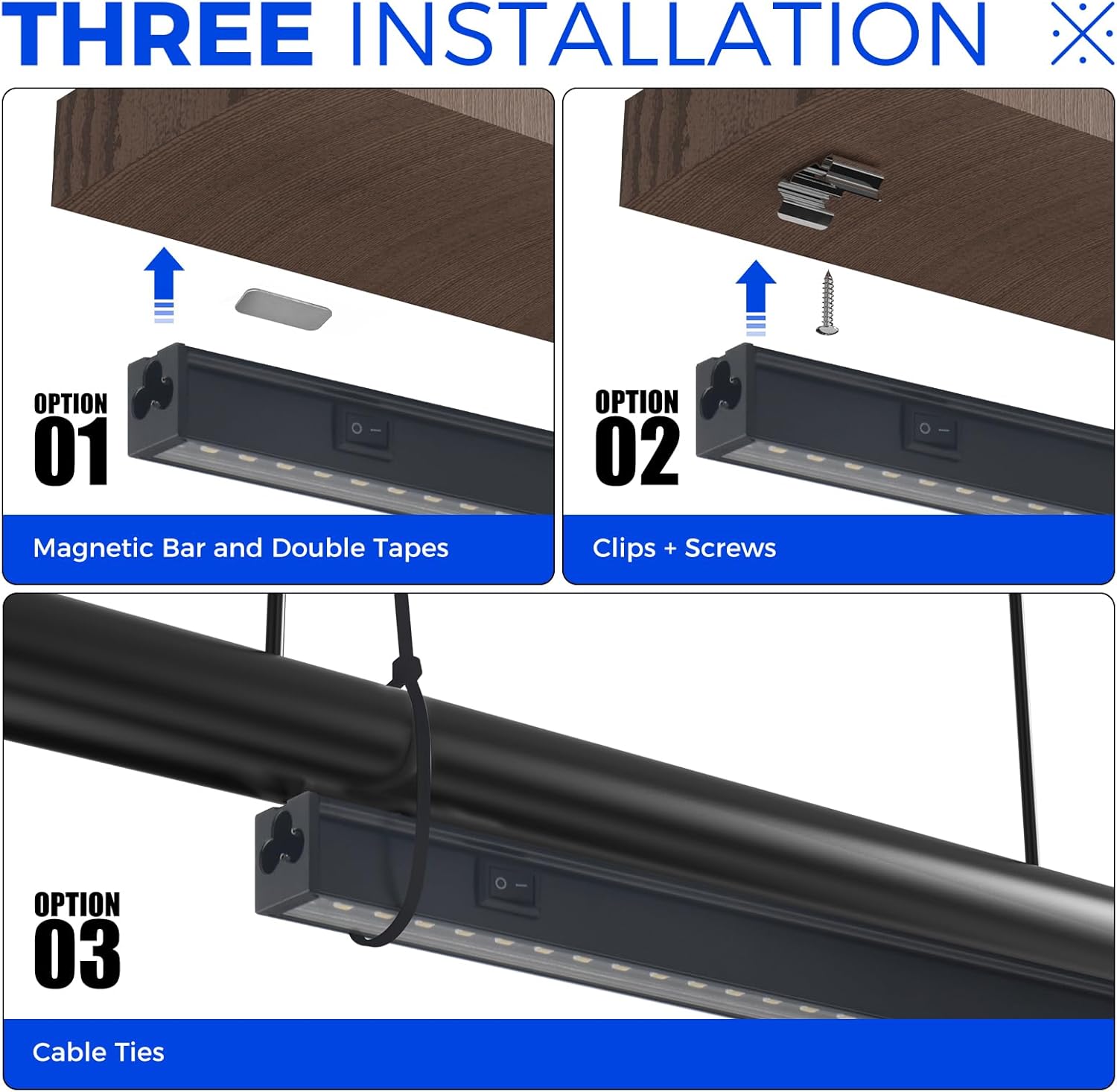 THREE INSTALLATION

OPTION 01

Magnetic Bar and Double Tapes

OPTION 02

Clips + Screws

OPTION 03

Cable Ties