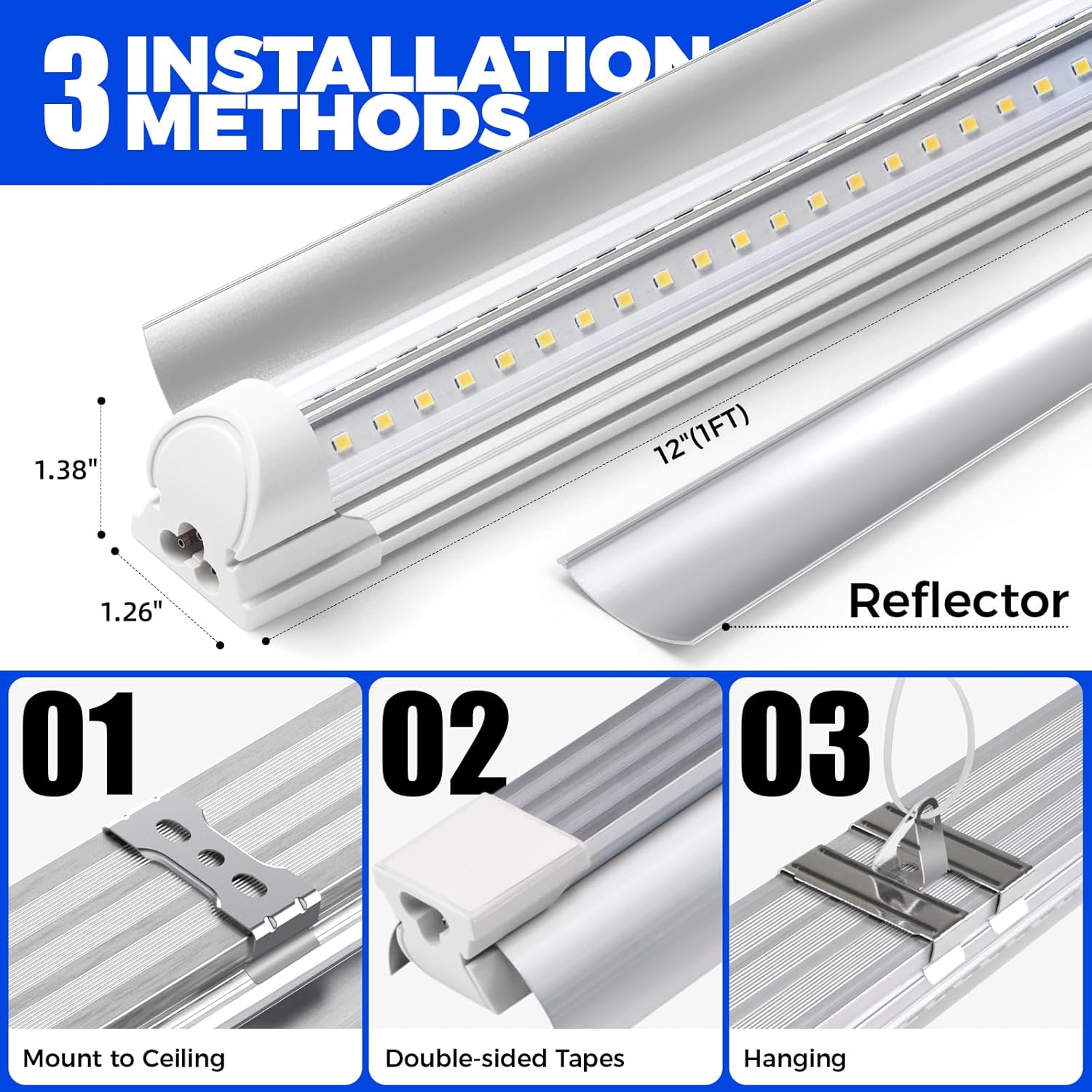 3 INSTALLATION METHODS

1.38"

1.26"

12"(1FT)

Reflector

01

Mount to Ceiling

02

Double-sided Tapes

03

Hanging