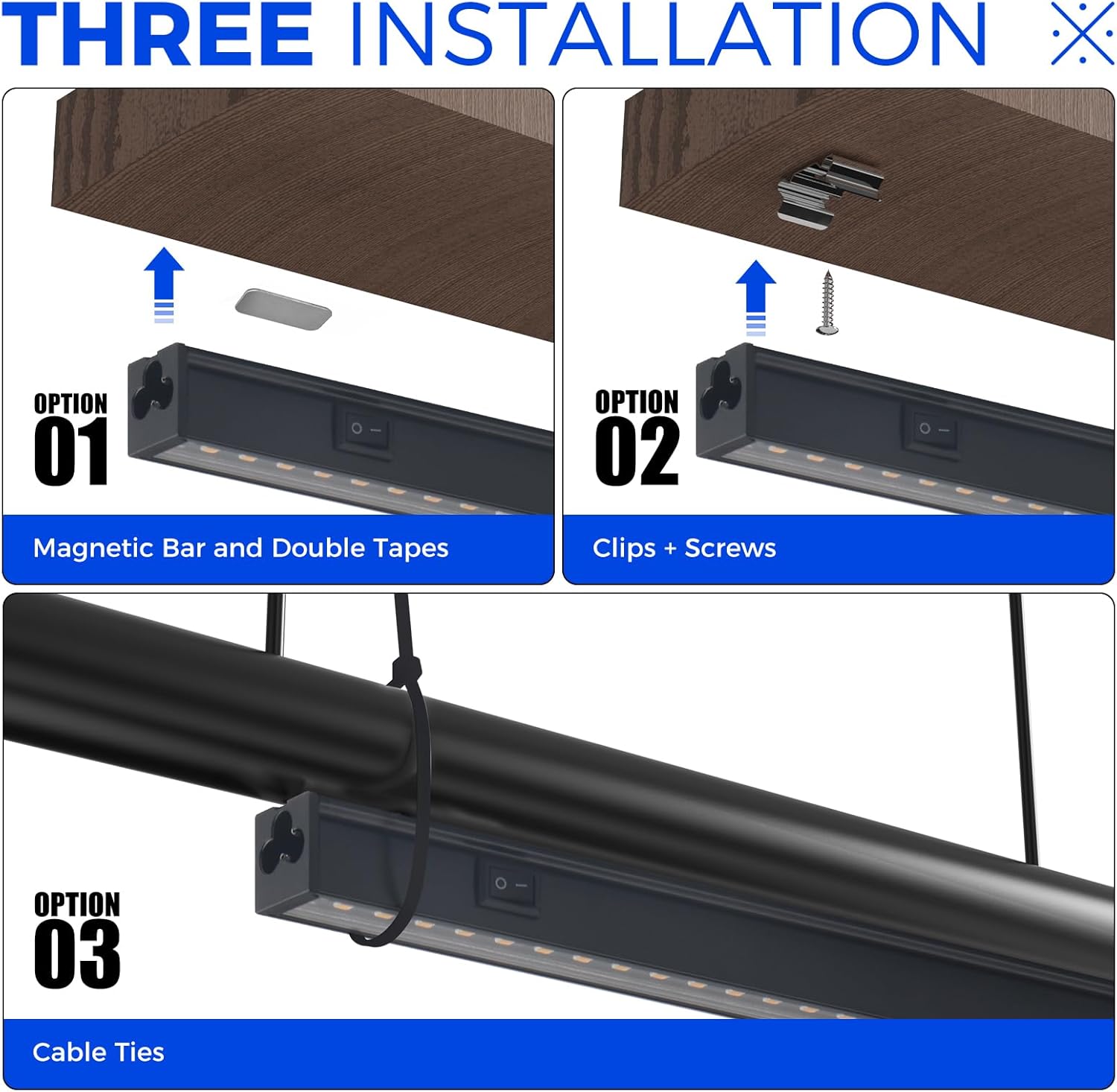 THREE INSTALLATION

OPTION
01

Magnetic Bar and Double Tapes

OPTION
02

Clips + Screws

OPTION
03

Cable Ties