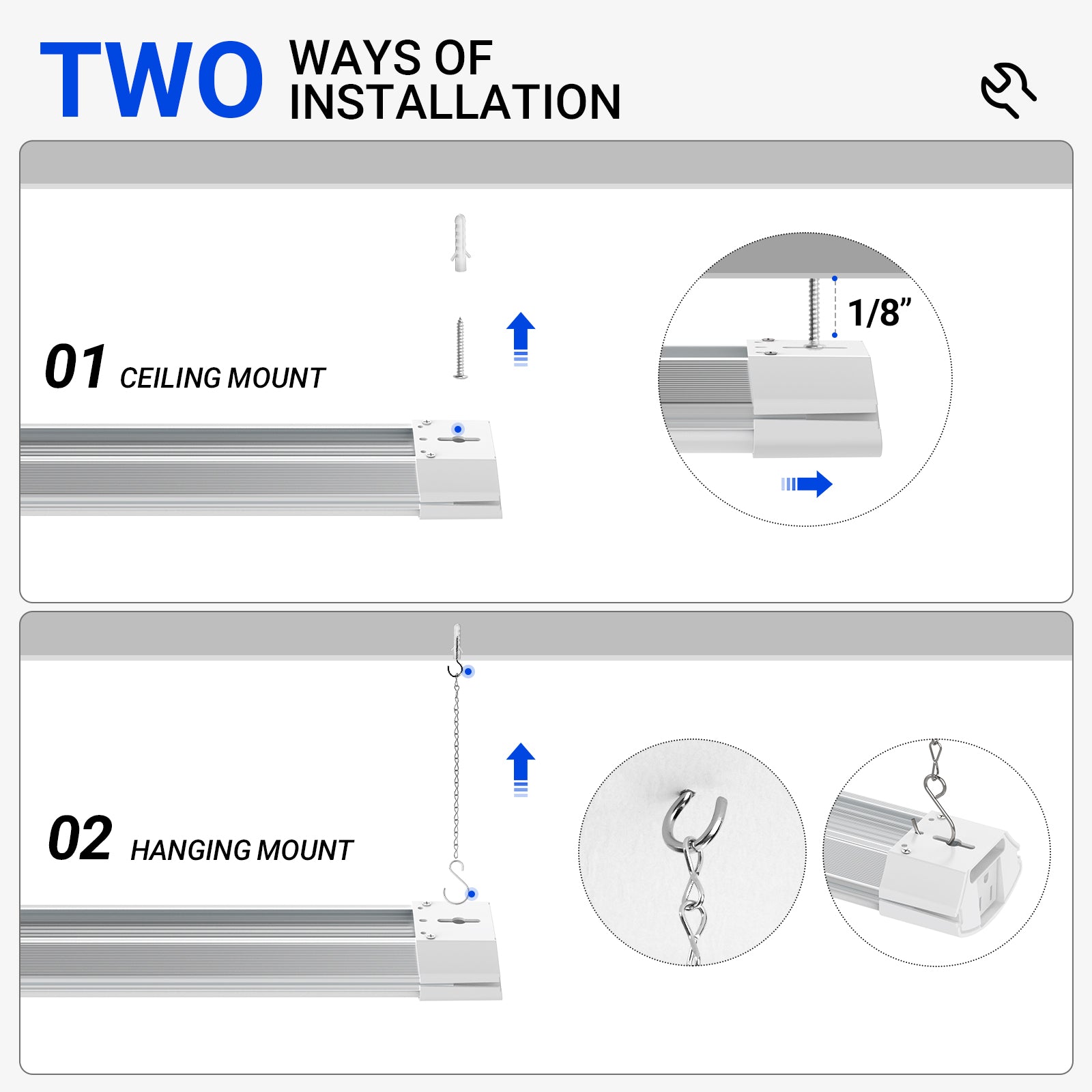 TWO WAYS OF INSTALLATION

01 CEILING MOUNT

1/8”

02 HANGING MOUNT