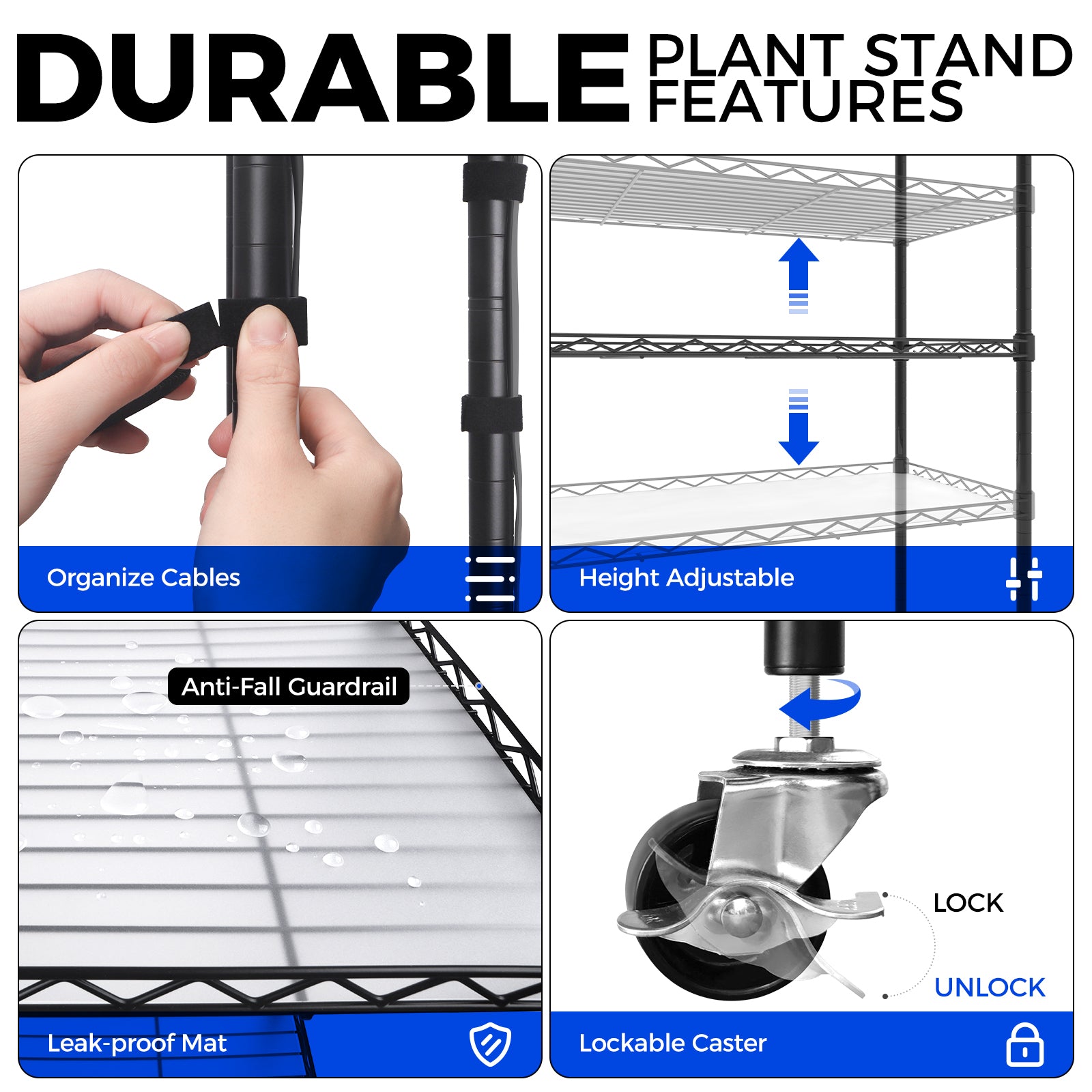 DURABLE PLANT STAND FEATURES

Organize Cables

Height Adjustable

Anti-Fall Guardrail

Leak-proof Mat

LOCK

UNLOCK

Lockable Caster