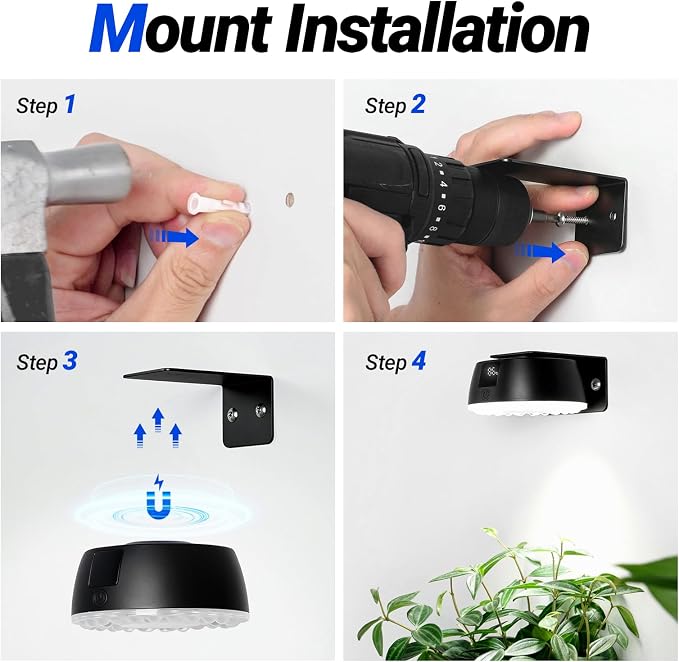 Mount Installation

Step 1

Step 2

2 4 6 8

Step 3

Step 4