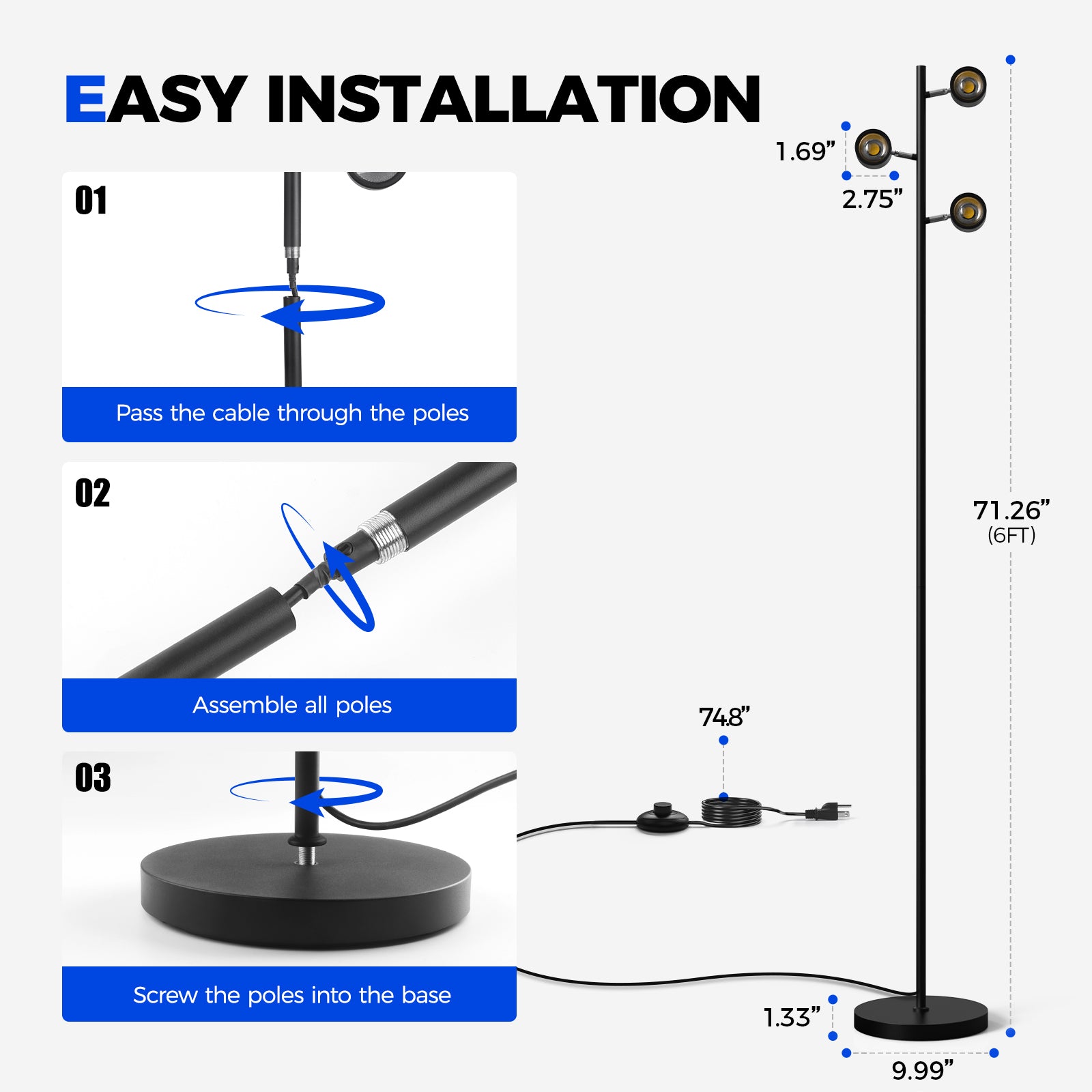 EASY INSTALLATION

01

Pass the cable through the poles

02

Assemble all poles

03

Screw the poles into the base

1.69”

2.75”

71.26”
(6FT)

74.8”

1.33”

9.99”