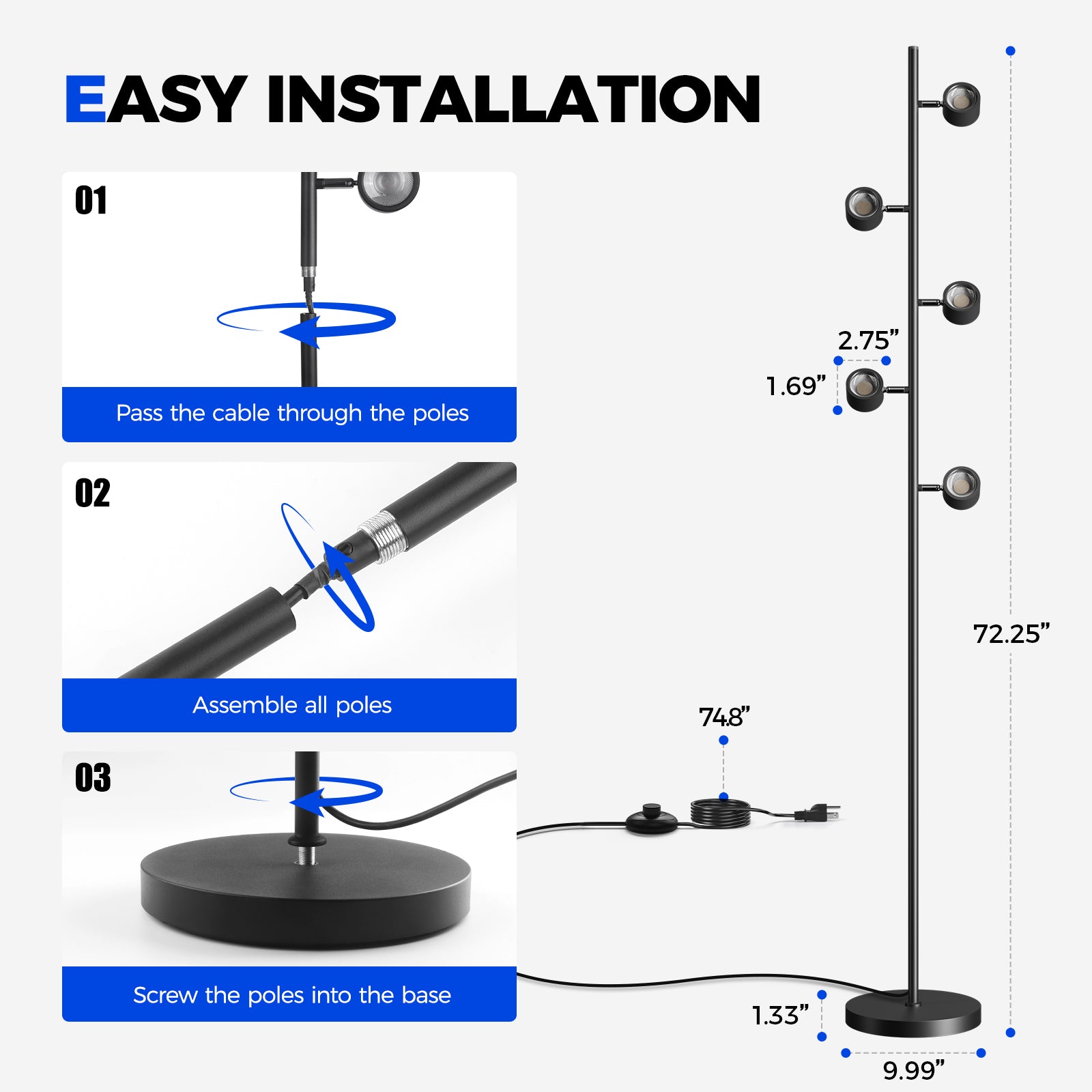 EASY INSTALLATION

01

Pass the cable through the poles

02

Assemble all poles

03

Screw the poles into the base

2.75”

1.69”

72.25”

74.8”

1.33”

9.99”