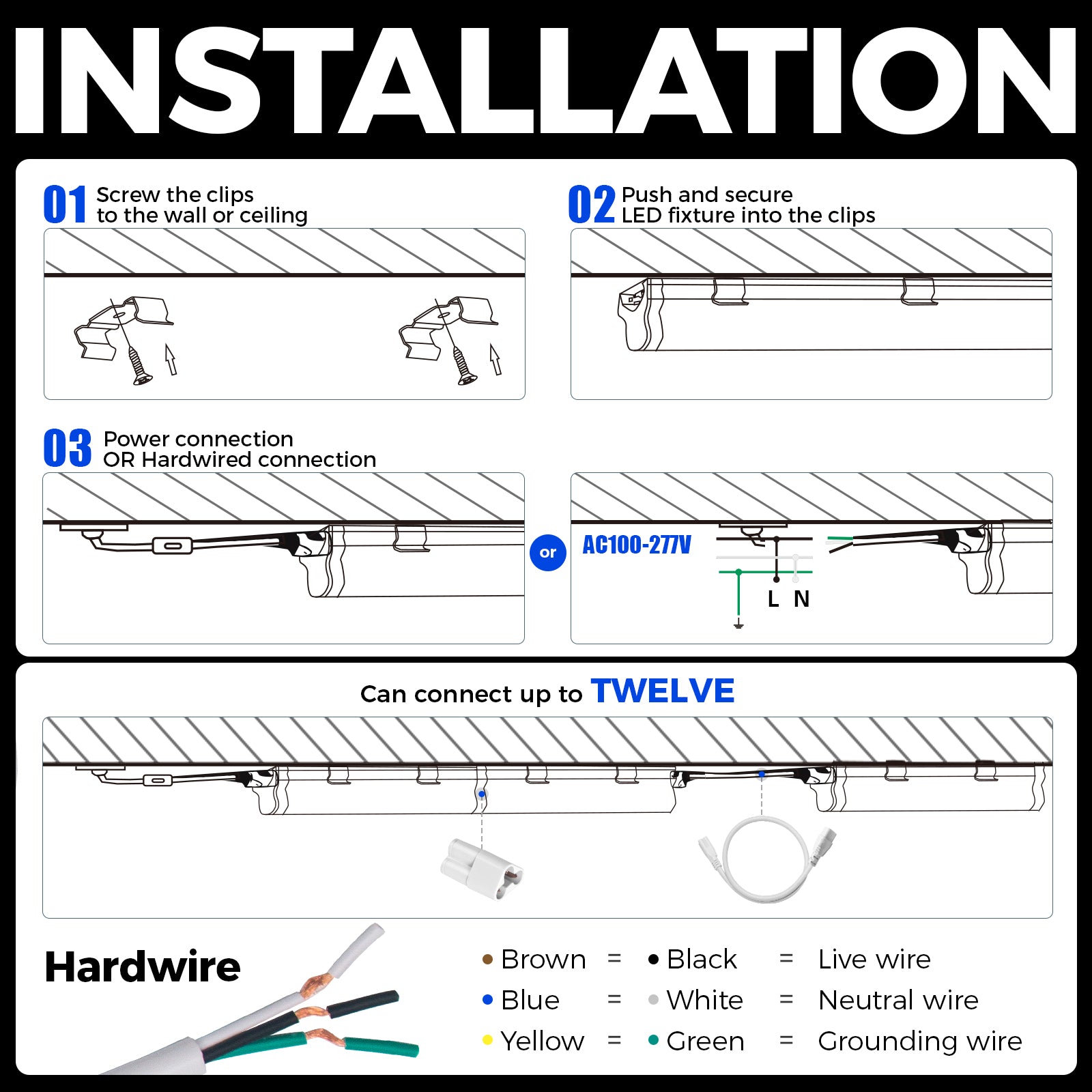 INSTALLATION

01 Screw the clips to the wall or ceiling

02 Push and secure LED fixture into the clips

03 Power connection OR Hardwired connection

or

AC100-277V

L N

Can connect up to TWELVE

Hardwire

| | | | | |
|---|---|---|---|---|
| Brown | = | Black | = | Live wire |
| Blue | = | White | = | Neutral wire |
| Yellow | = | Green | = | Grounding wire |