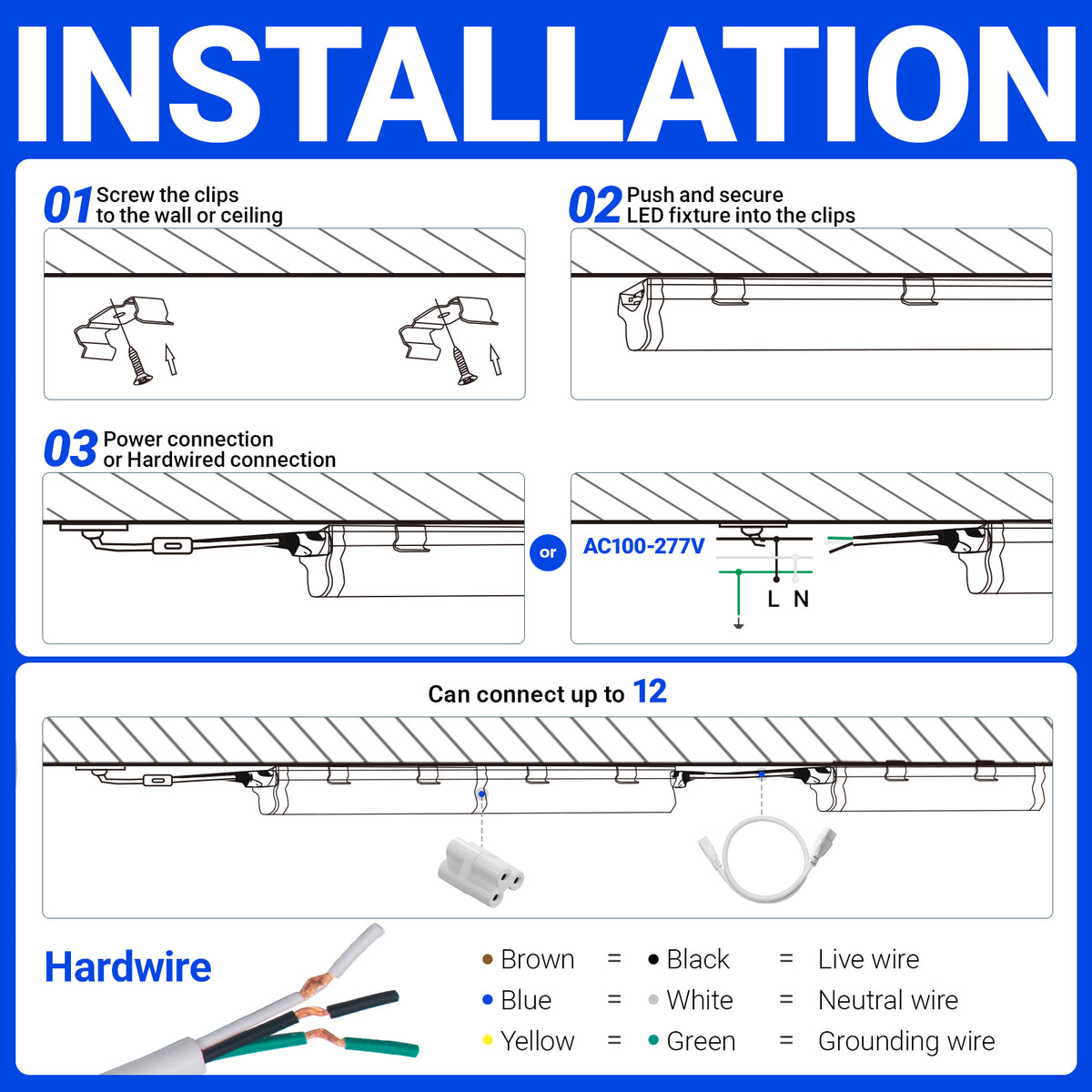 INSTALLATION

01 Screw the clips to the wall or ceiling

02 Push and secure LED fixture into the clips

03 Power connection or Hardwired connection

or

AC100-277V

L N

Can connect up to 12

Hardwire

| | | | | |
|---|---|---|---|---|
| Brown | = | Black | = | Live wire |
| Blue | = | White | = | Neutral wire |
| Yellow | = | Green | = | Grounding wire |