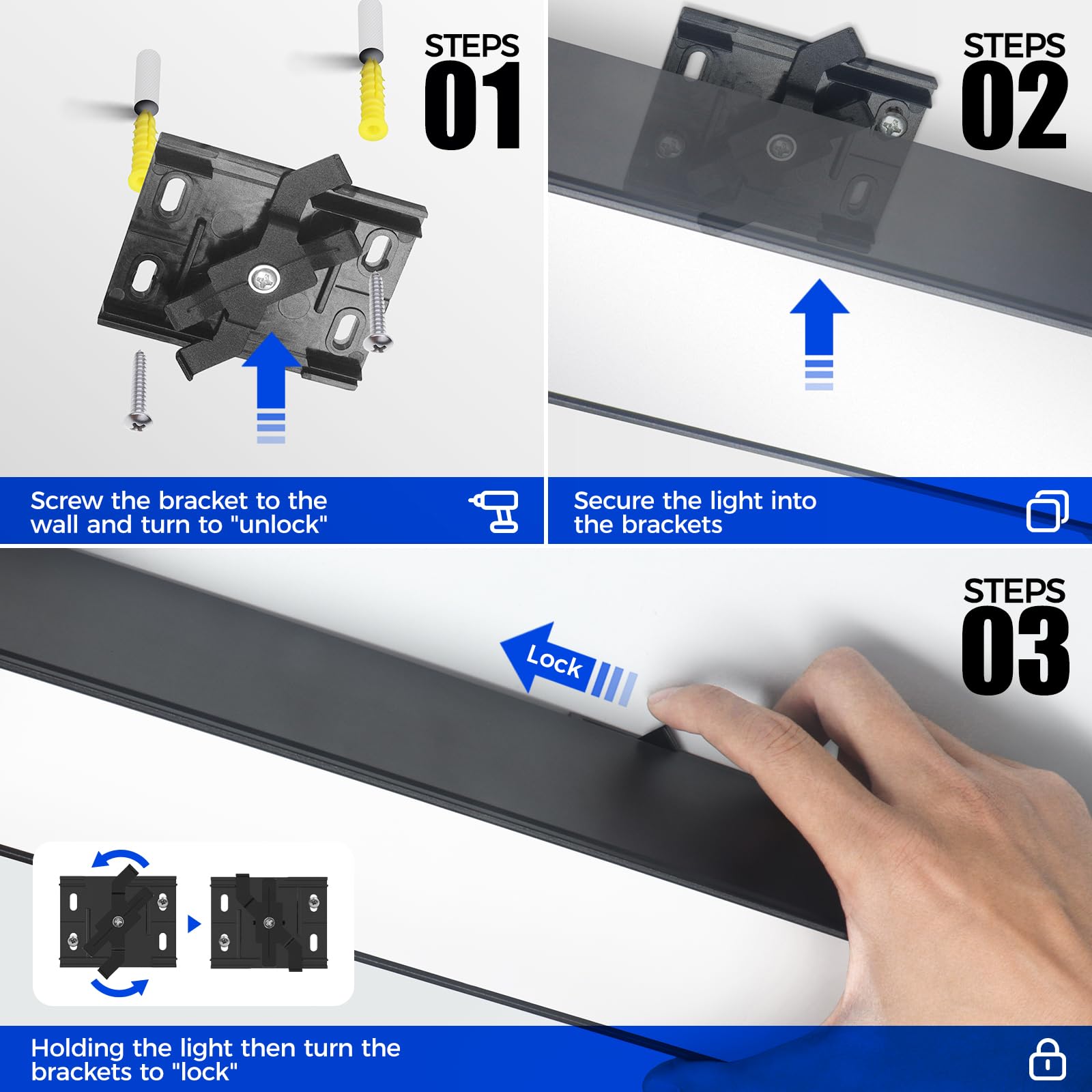 STEPS
01

Screw the bracket to the wall and turn to "unlock"

STEPS
02

Secure the light into the brackets

STEPS
03

Lock

Holding the light then turn the brackets to "lock"